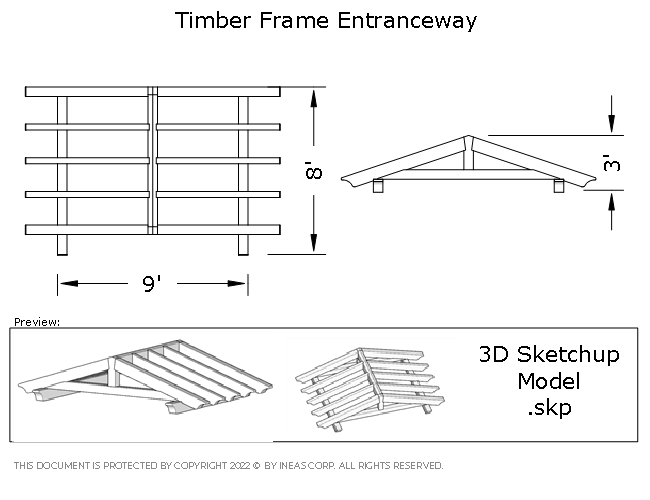 Timber Frame Entranceway

8'

3'

9'

Preview:

3D Sketchup Model .skp

THIS DOCUMENT IS PROTECTED BY COPYRIGHT 2022 © BY INEAS CORP. ALL RIGHTS RESERVED.