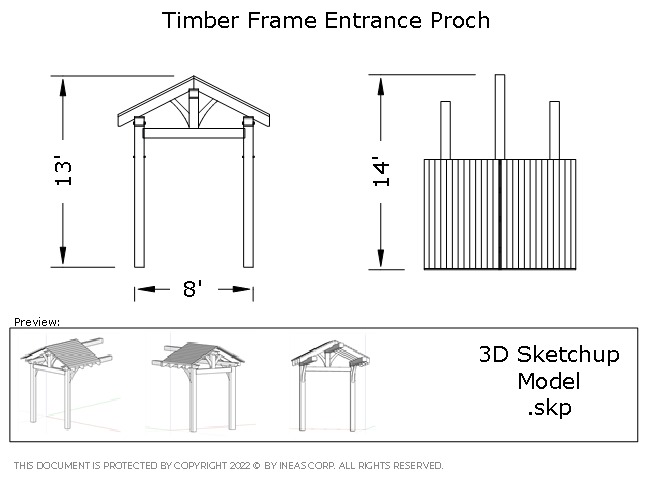 Timber Frame Entrance Proch

13'

8'

14'

Preview:

3D Sketchup Model .skp

THIS DOCUMENT IS PROTECTED BY COPYRIGHT 2022 © BY INEAS CORP. ALL RIGHTS RESERVED.