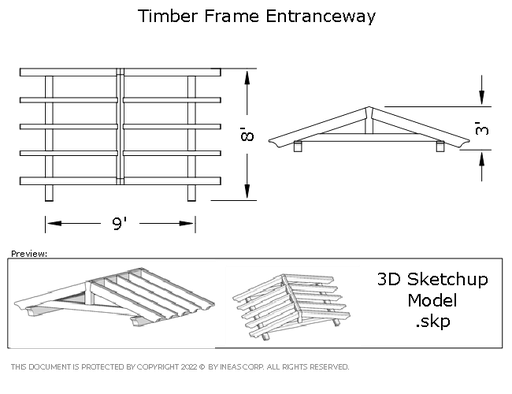 Timber Frame Entranceway

8'

3'

9'

Preview:

3D Sketchup Model .skp

THIS DOCUMENT IS PROTECTED BY COPYRIGHT 2022 © BY INEAS CORP. ALL RIGHTS RESERVED.